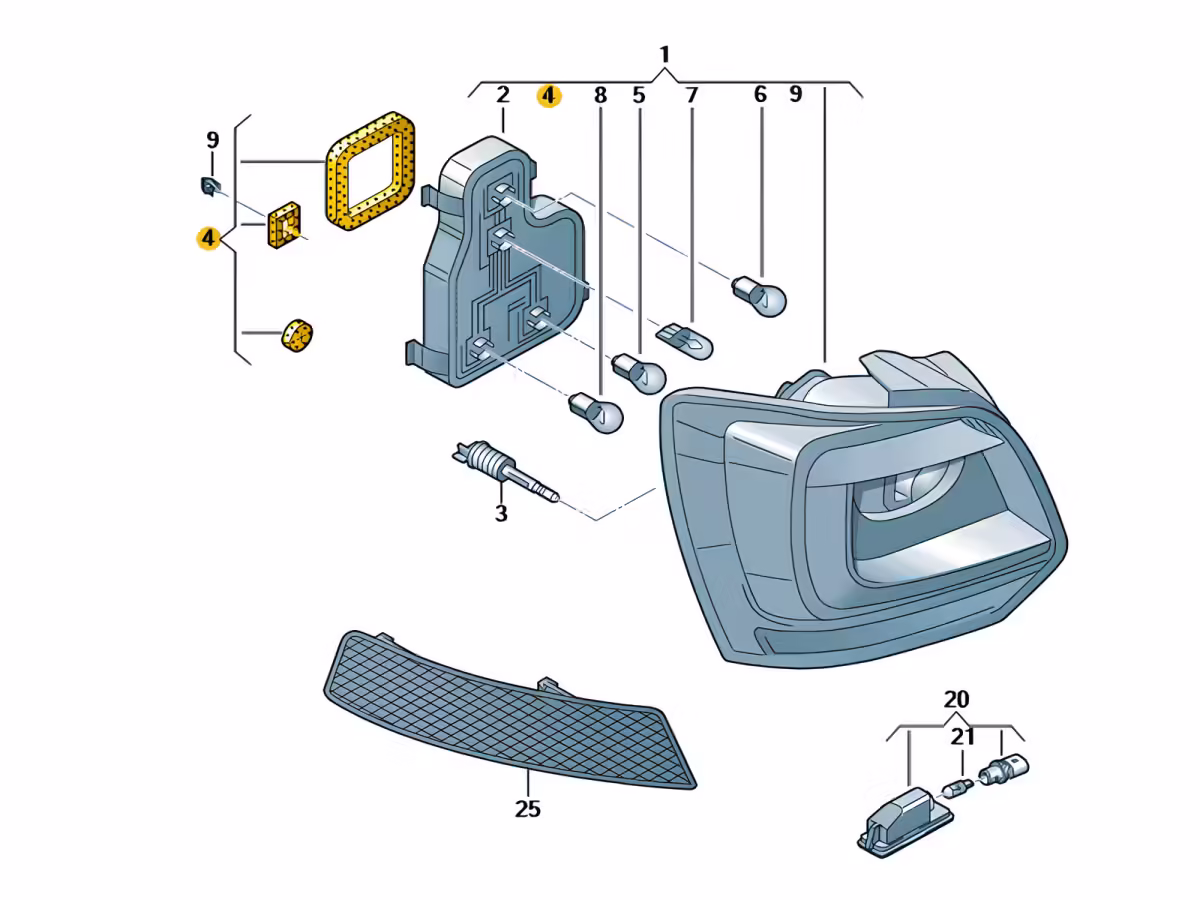 1
2 4 8 5 7 6 9
9
4
3
25
20
21